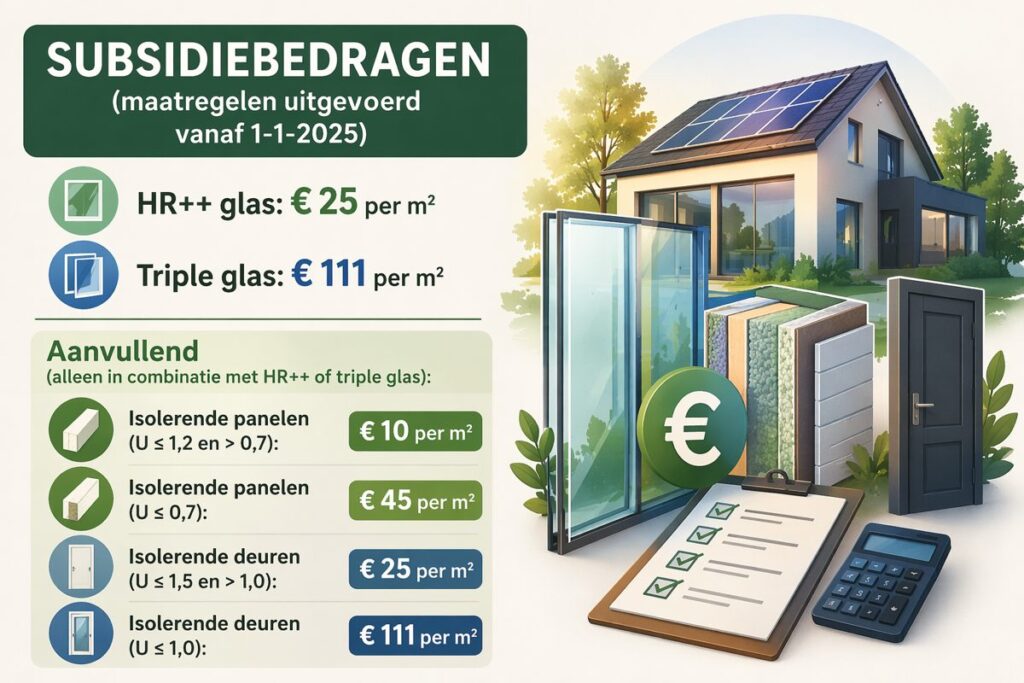 SUBSIDIEBEDRAGEN
(maatregelen uitgevoerd vanaf 1-1-2025)

HR++ glas: € 25 per m²

Triple glas: € 111 per m²

Aanvullend
(alleen in combinatie met HR++ of triple glas):

Isolerende panelen
(U ≤ 1,2 en > 0,7): € 10 per m²

Isolerende panelen
(U ≤ 0,7): € 45 per m²

Isolerende deuren
(U ≤ 1,5 en > 1,0): € 25 per m²

Isolerende deuren
(U ≤ 1,0): € 111 per m²

€